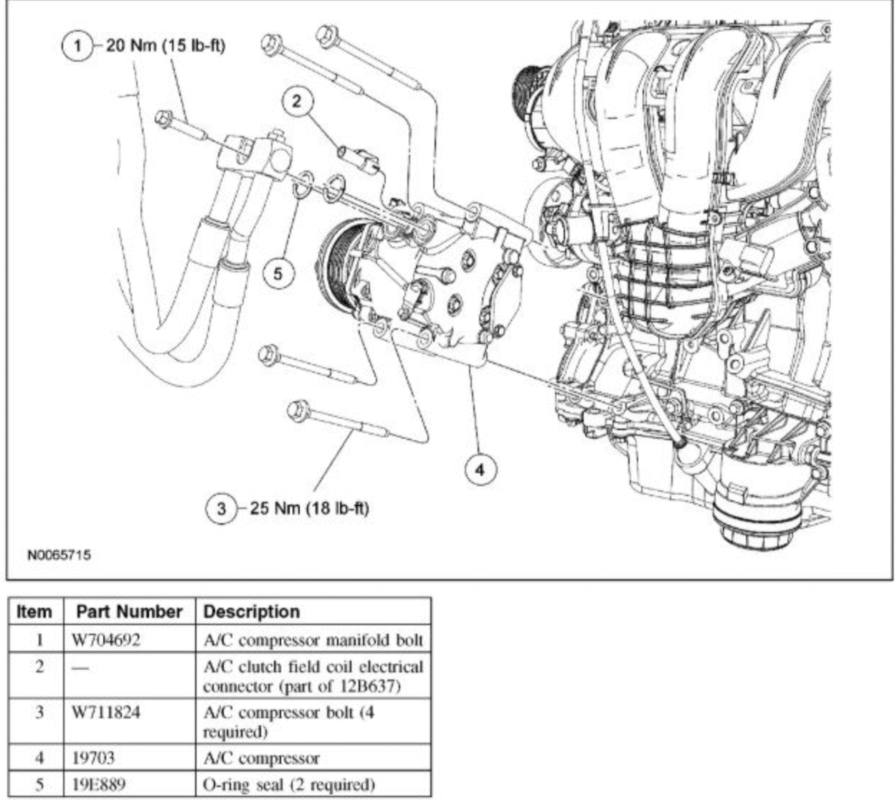 1 20 Nm (15 lb-ft)

2

5

4

3 25 Nm (18 lb-ft)

N0065715

| Item | Part Number | Description |
|---|---|---|
| 1 | W704692 | A/C compressor manifold bolt |
| 2 | — | A/C clutch field coil electrical connector (part of 12B637) |
| 3 | W711824 | A/C compressor bolt (4 required) |
| 4 | 19703 | A/C compressor |
| 5 | 19E889 | O-ring seal (2 required) |